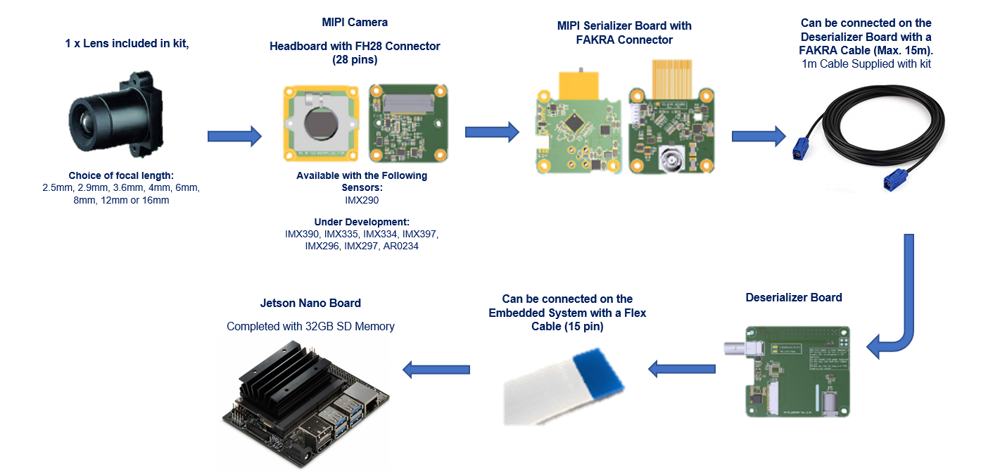 1 x Lens included in kit,

Choice of focal length:
2.5mm, 2.9mm, 3.6mm, 4mm, 6mm, 8mm, 12mm or 16mm

MIPI Camera

Headboard with FH28 Connector (28 pins)

Available with the Following Sensors:
IMX290

Under Development:
IMX390, IMX335, IMX334, IMX397, IMX296, IMX297, AR0234

MIPI Serializer Board with FAKRA Connector

Can be connected on the Deserializer Board with a FAKRA Cable (Max. 15m).
1m Cable Supplied with kit

Deserializer Board

Can be connected on the Embedded System with a Flex Cable (15 pin)

Jetson Nano Board

Completed with 32GB SD Memory